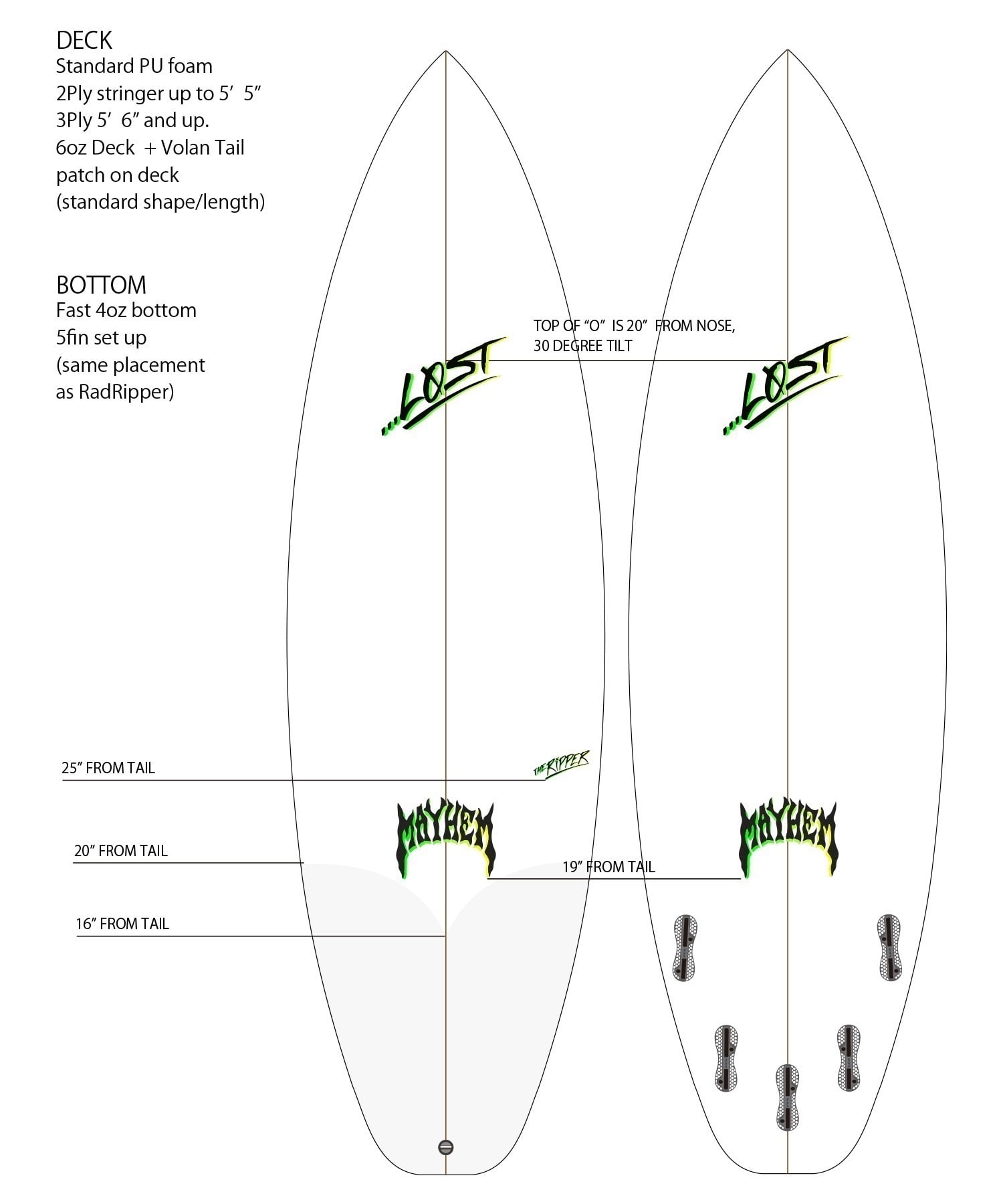 DECK
Standard PU foam
2Ply stringer up to 5’ 5”
3Ply 5’ 6” and up.
6oz Deck + Volan Tail patch on deck
(standard shape/length)

BOTTOM
Fast 4oz bottom
5fin set up
(same placement as RadRipper)

TOP OF “O” IS 20” FROM NOSE,
30 DEGREE TILT

...LOST

...LOST

25” FROM TAIL

THE RIPPER

MAYHEM

MAYHEM

20” FROM TAIL

19” FROM TAIL

16” FROM TAIL