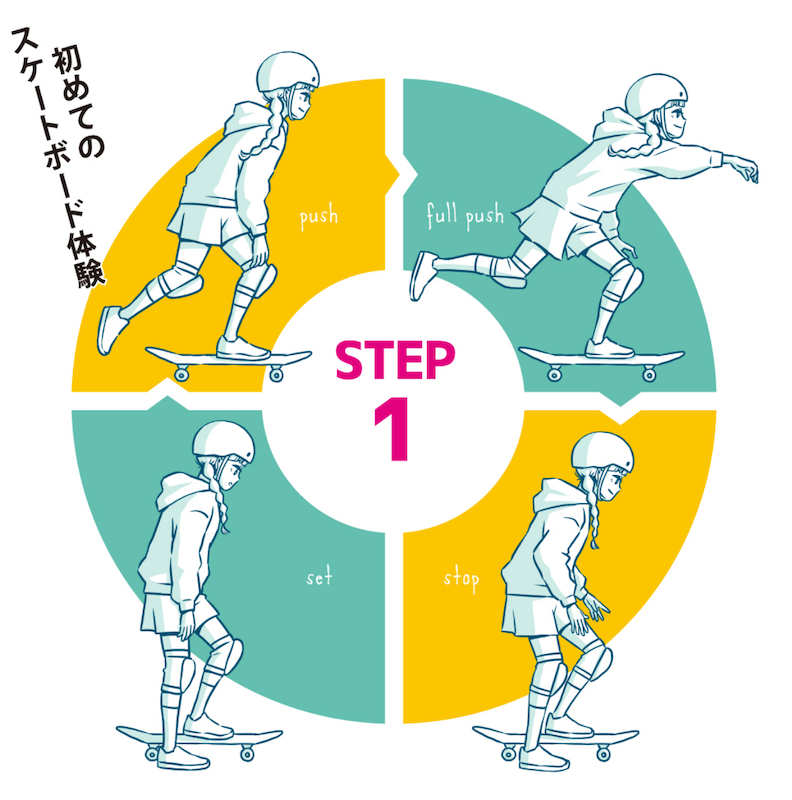 初めての
スケートボード体験

push

full push

STEP
1

set

stop